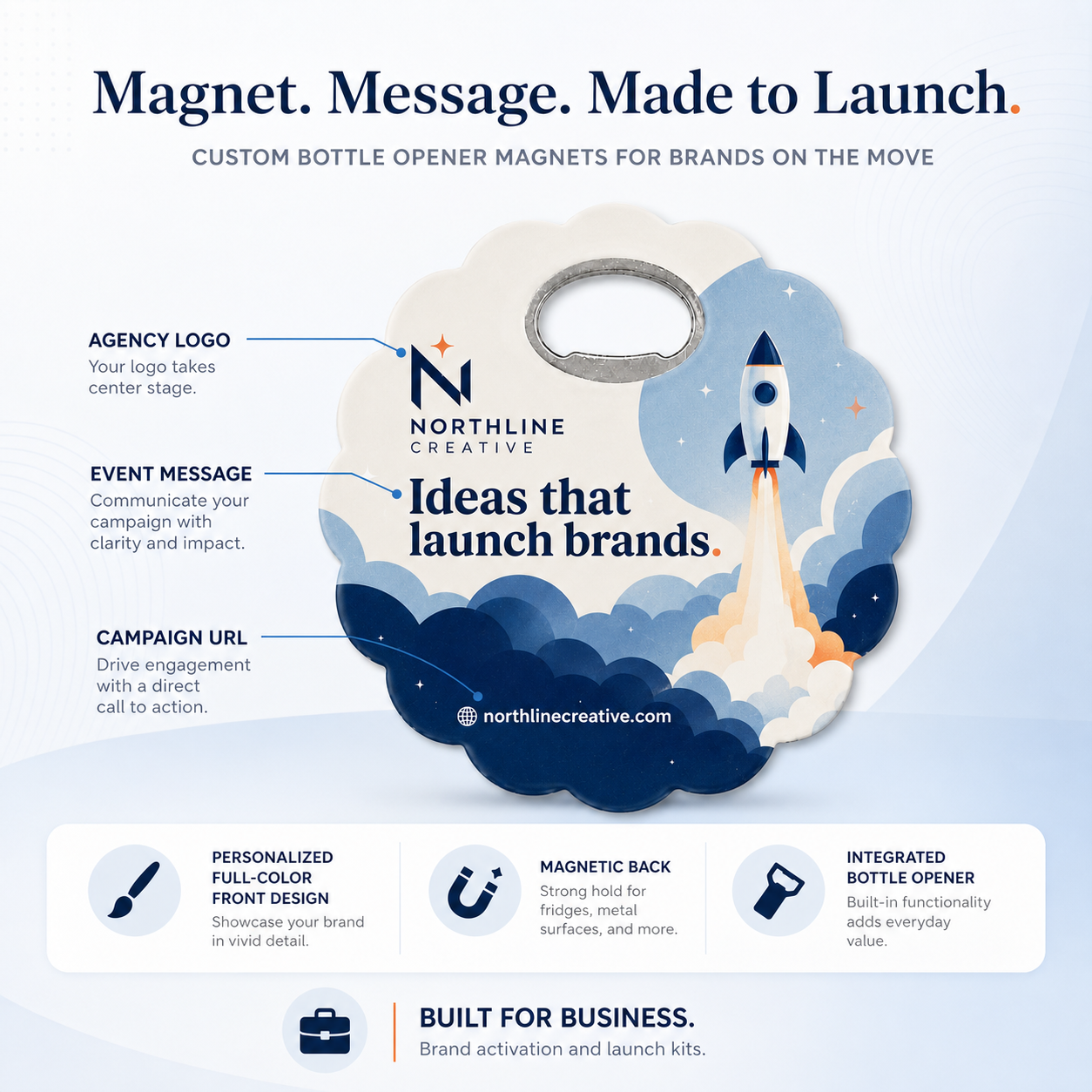 Magnet. Message. Made to Launch.

CUSTOM BOTTLE OPENER MAGNETS FOR BRANDS ON THE MOVE

AGENCY LOGO
Your logo takes center stage.

EVENT MESSAGE
Communicate your campaign with clarity and impact.

CAMPAIGN URL
Drive engagement with a direct call to action.

NORTHLINE
CREATIVE

Ideas that launch brands.

northlinecreative.com

PERSONALIZED FULL-COLOR FRONT DESIGN
Showcase your brand in vivid detail.

MAGNETIC BACK
Strong hold for fridges, metal surfaces, and more.

INTEGRATED BOTTLE OPENER
Built-in functionality adds everyday value.

BUILT FOR BUSINESS.
Brand activation and launch kits.